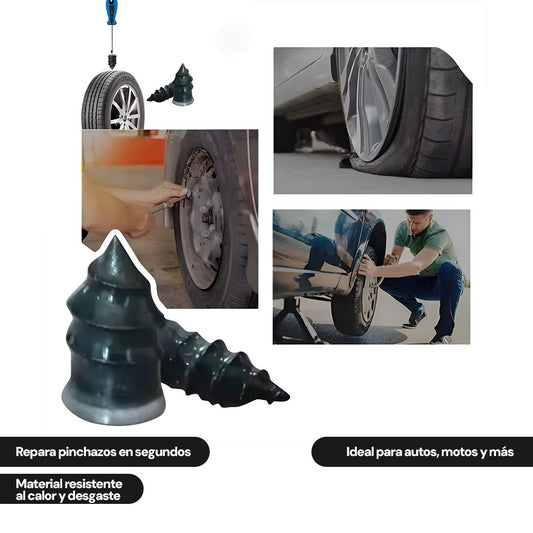 Repara pinchazos en segundos

Ideal para autos, motos y más

Material resistente al calor y desgaste