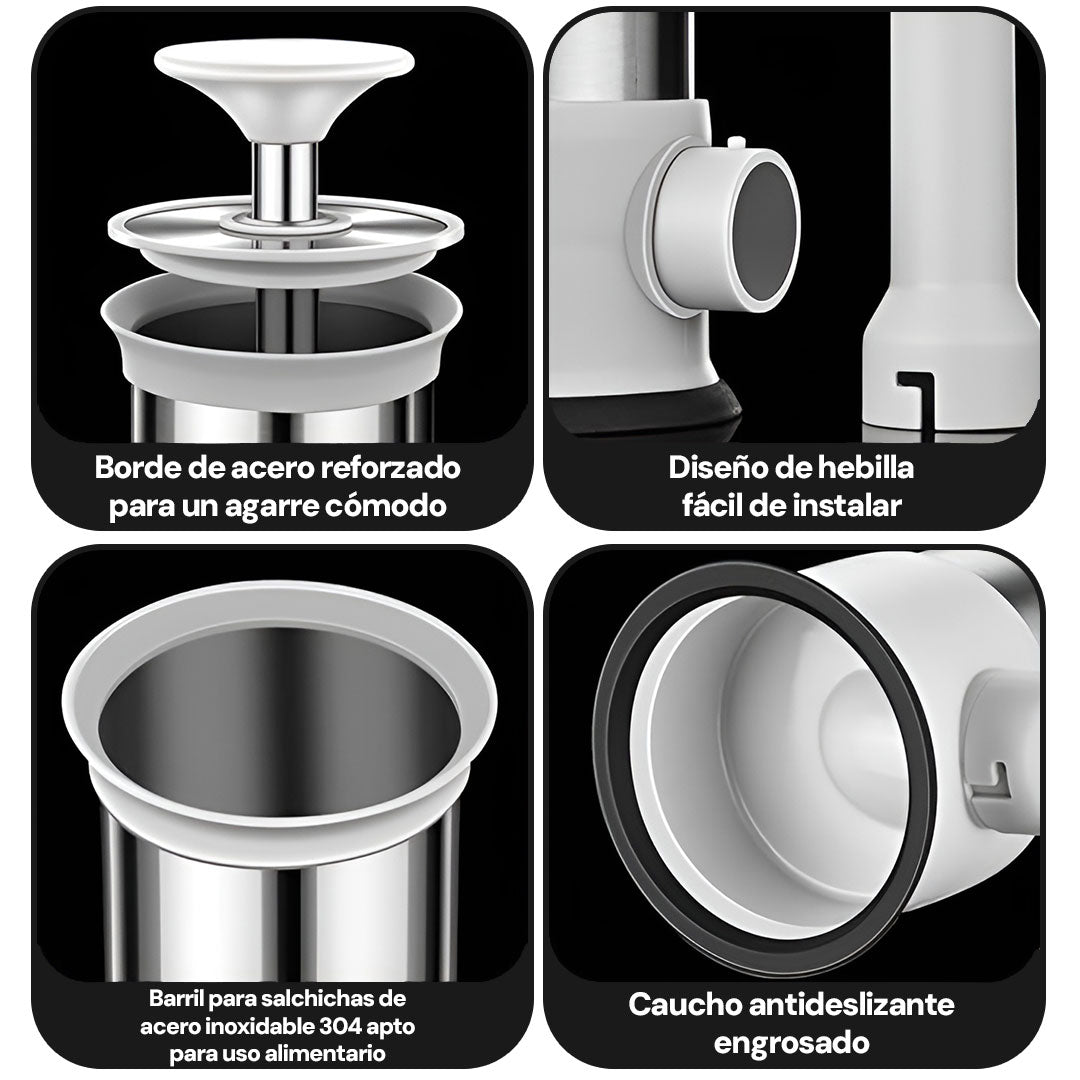 Borde de acero reforzado para un agarre cómodo

Diseño de hebilla fácil de instalar

Barril para salchichas de acero inoxidable 304 apto para uso alimentario

Caucho antideslizante engrosado