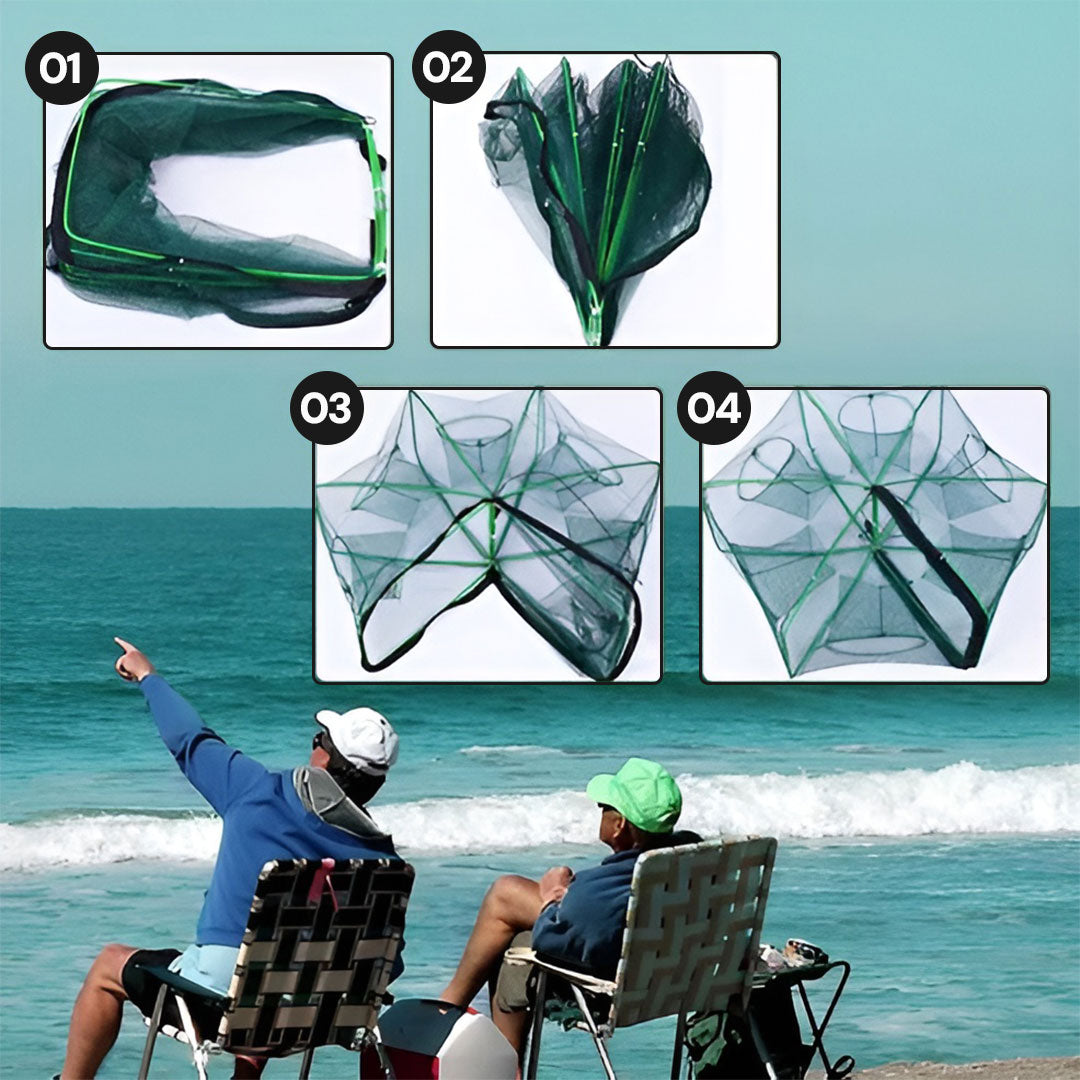 01

02

03

04