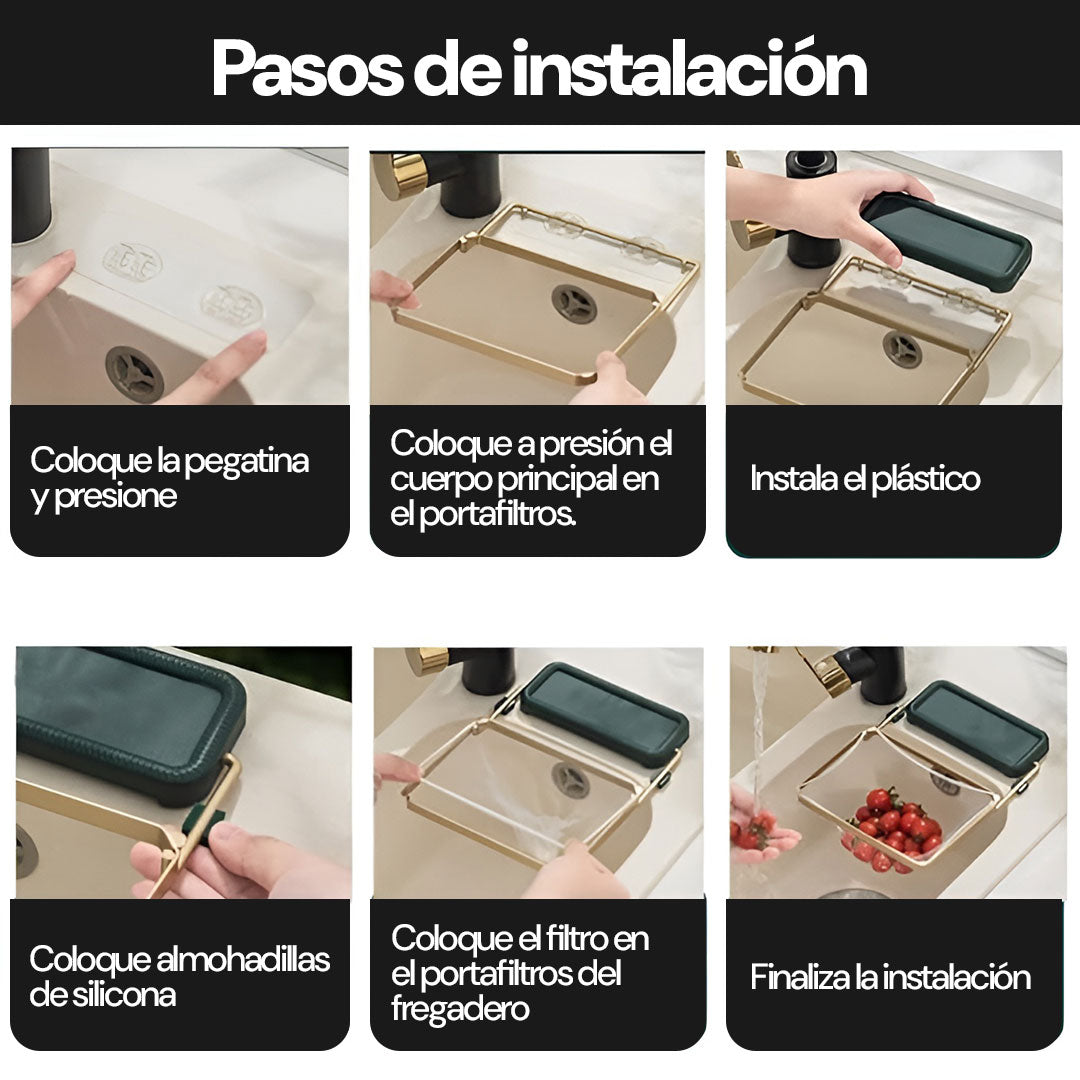 Pasos de instalación

Coloque la pegatina y presione

Coloque a presión el cuerpo principal en el portafiltros.

Instala el plástico

Coloque almohadillas de silicona

Coloque el filtro en el portafiltros del fregadero

Finaliza la instalación