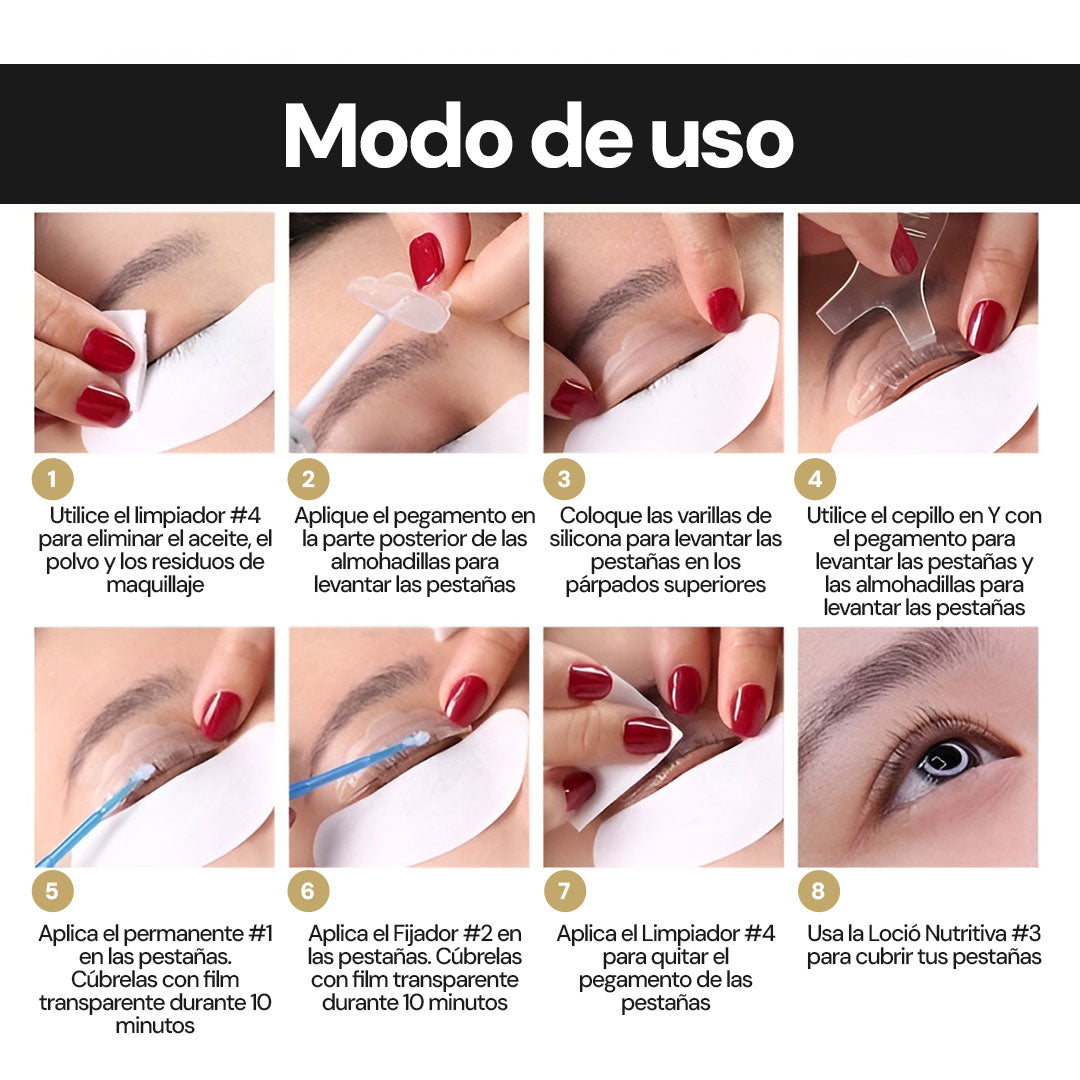 Modo de uso

1
Utilice el limpiador #4 para eliminar el aceite, el polvo y los residuos de maquillaje

2
Aplique el pegamento en la parte posterior de las almohadillas para levantar las pestañas

3
Coloque las varillas de silicona para levantar las pestañas en los párpados superiores

4
Utilice el cepillo en Y con el pegamento para levantar las pestañas y las almohadillas para levantar las pestañas

5
Aplica el permanente #1 en las pestañas. Cúbrelas con film transparente durante 10 minutos

6
Aplica el Fijador #2 en las pestañas. Cúbrelas con film transparente durante 10 minutos

7
Aplica el Limpiador #4 para quitar el pegamento de las pestañas

8
Usa la Loció Nutritiva #3 para cubrir tus pestañas