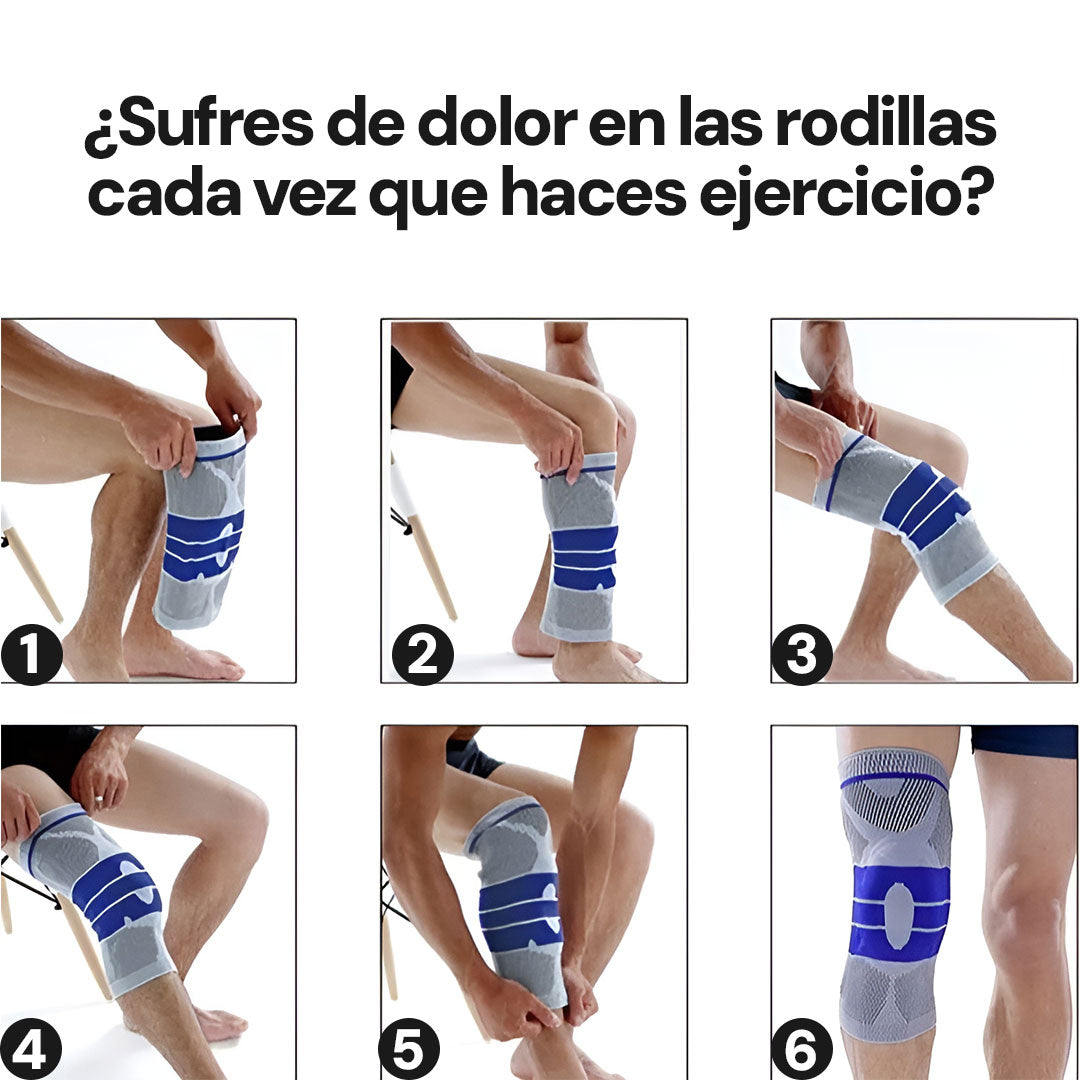 ¿Sufres de dolor en las rodillas cada vez que haces ejercicio?

1

2

3

4

5

6